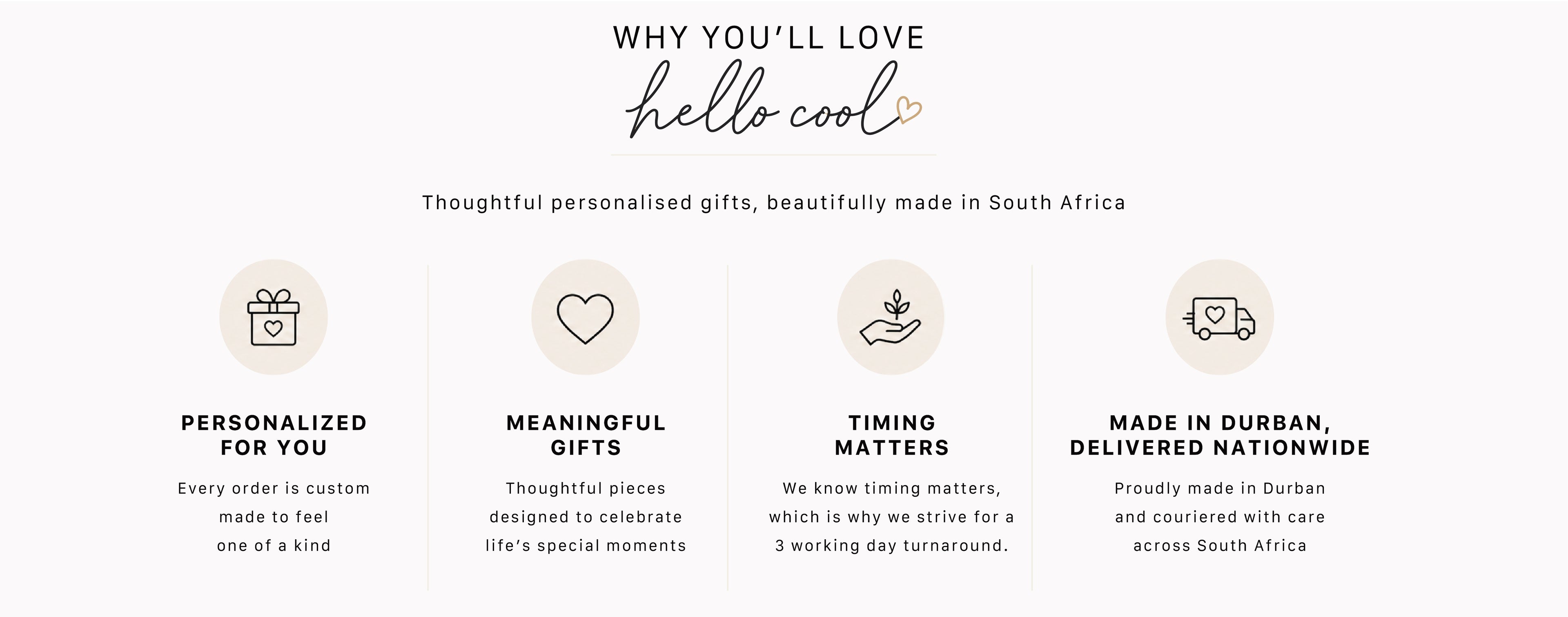 WHY YOU'LL LOVE

hello cool

Thoughtful personalised gifts, beautifully made in South Africa

PERSONALIZED FOR YOU

Every order is custom made to feel one of a kind

MEANINGFUL GIFTS

Thoughtful pieces designed to celebrate life's special moments

TIMING MATTERS

We know timing matters, which is why we strive for a 3 working day turnaround.

MADE IN DURBAN, DELIVERED NATIONWIDE

Proudly made in Durban and couriered with care across South Africa