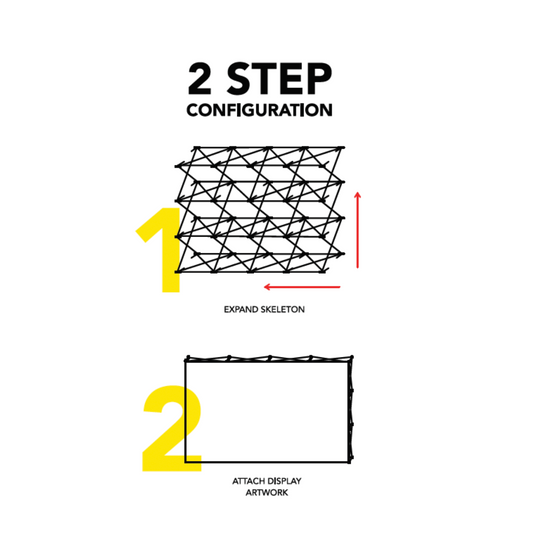 2 STEP
CONFIGURATION

1

EXPAND SKELETON

2

ATTACH DISPLAY ARTWORK